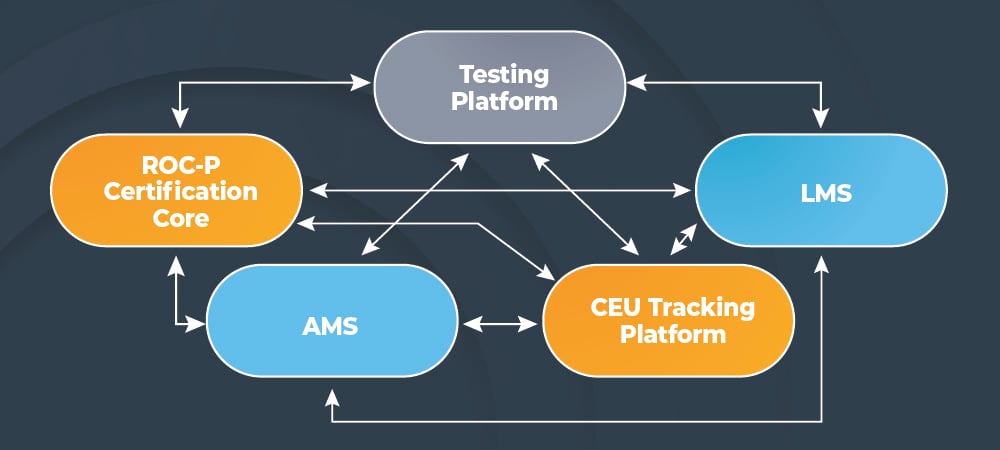 Testing Platform

ROC-P Certification Core

LMS

AMS

CEU Tracking Platform